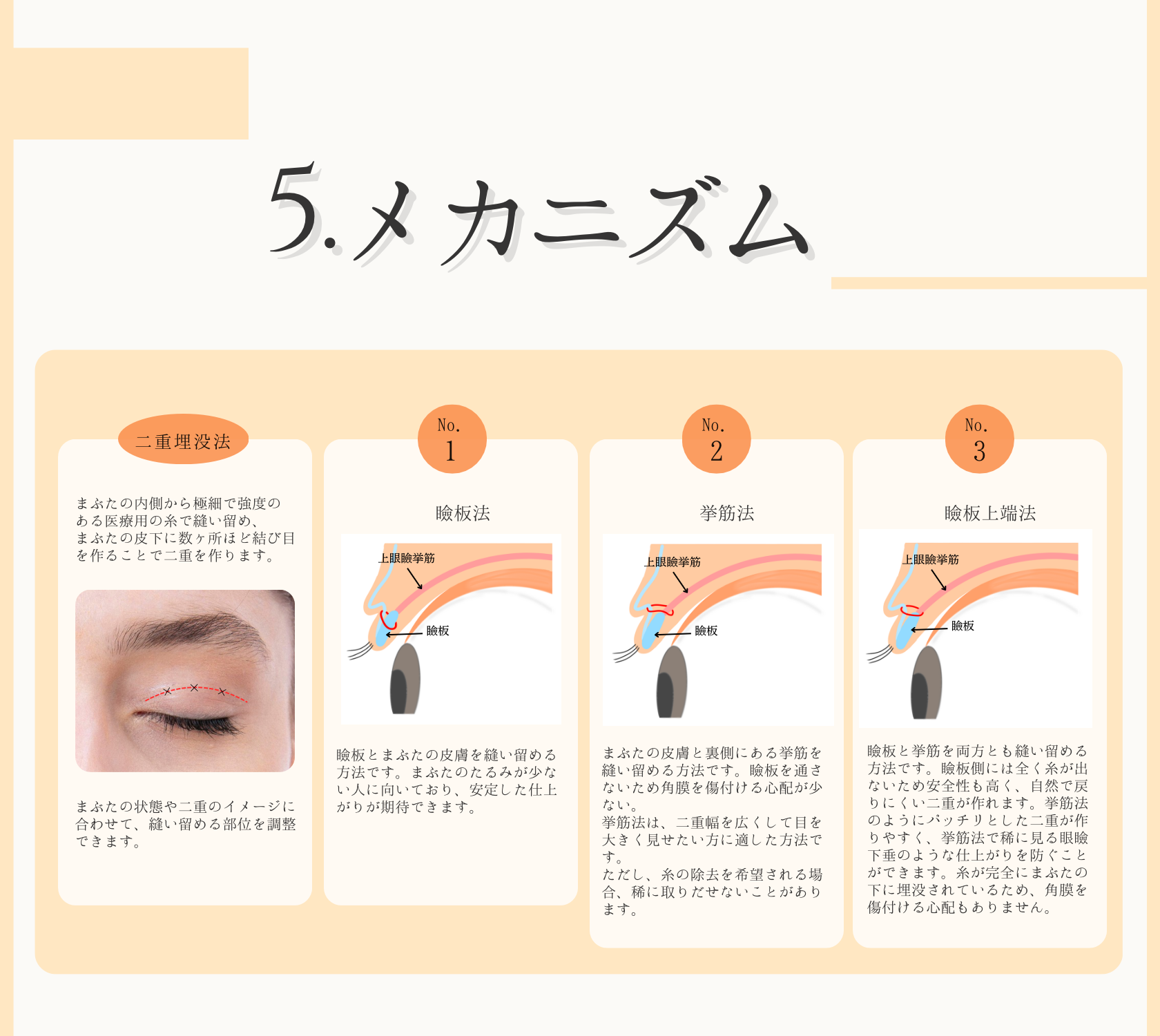 5.メカニズム

二重埋没法

まぶたの内側から極細で強度のある医療用の糸で縫い留め、まぶたの皮下に数ヶ所ほど結び目を作ることで二重を作ります。

まぶたの状態や二重のイメージに合わせて、縫い留める部位を調整できます。

No. 1

瞼板法

上眼瞼挙筋

瞼板

瞼板とまぶたの皮膚を縫い留める方法です。まぶたのたるみが少ない人に向いており、安定した仕上がりが期待できます。

No. 2

挙筋法

上眼瞼挙筋

瞼板

まぶたの皮膚と裏側にある挙筋を縫い留める方法です。瞼板を通さないため角膜を傷付ける心配が少ない。
挙筋法は、二重幅を広くして目を大きく見せたい方に適した方法です。
ただし、糸の除去を希望される場合、稀に取りだせないことがあります。

No. 3

瞼板上端法

上眼瞼挙筋

瞼板

瞼板と挙筋を両方とも縫い留める方法です。瞼板側には全く糸が出ないため安全性も高く、自然で戻りにくい二重が作れます。挙筋法のようにパッチリとした二重が作りやすく、挙筋法で稀に見る眼瞼下垂のような仕上がりを防ぐことができます。糸が完全にまぶたの下に埋没されているため、角膜を傷付ける心配もありません。